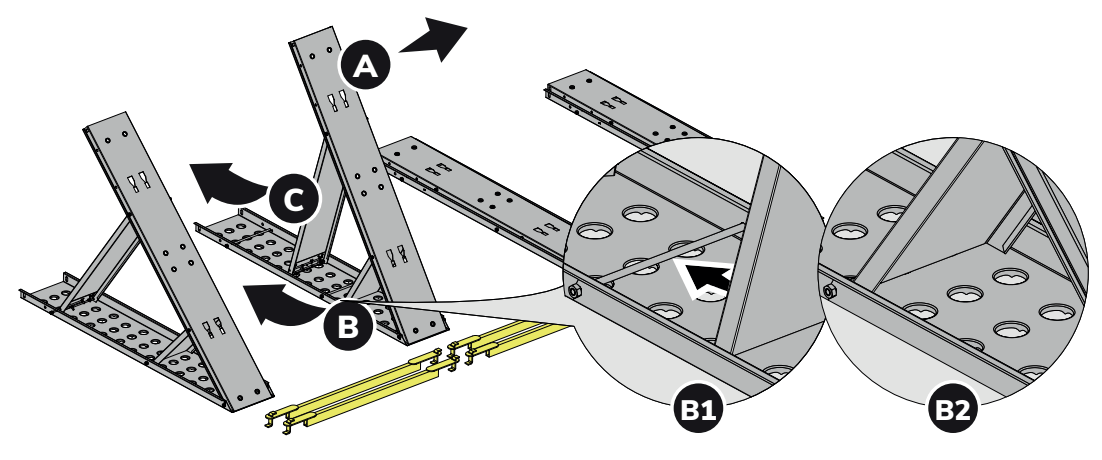 A
C
B
B1
B2