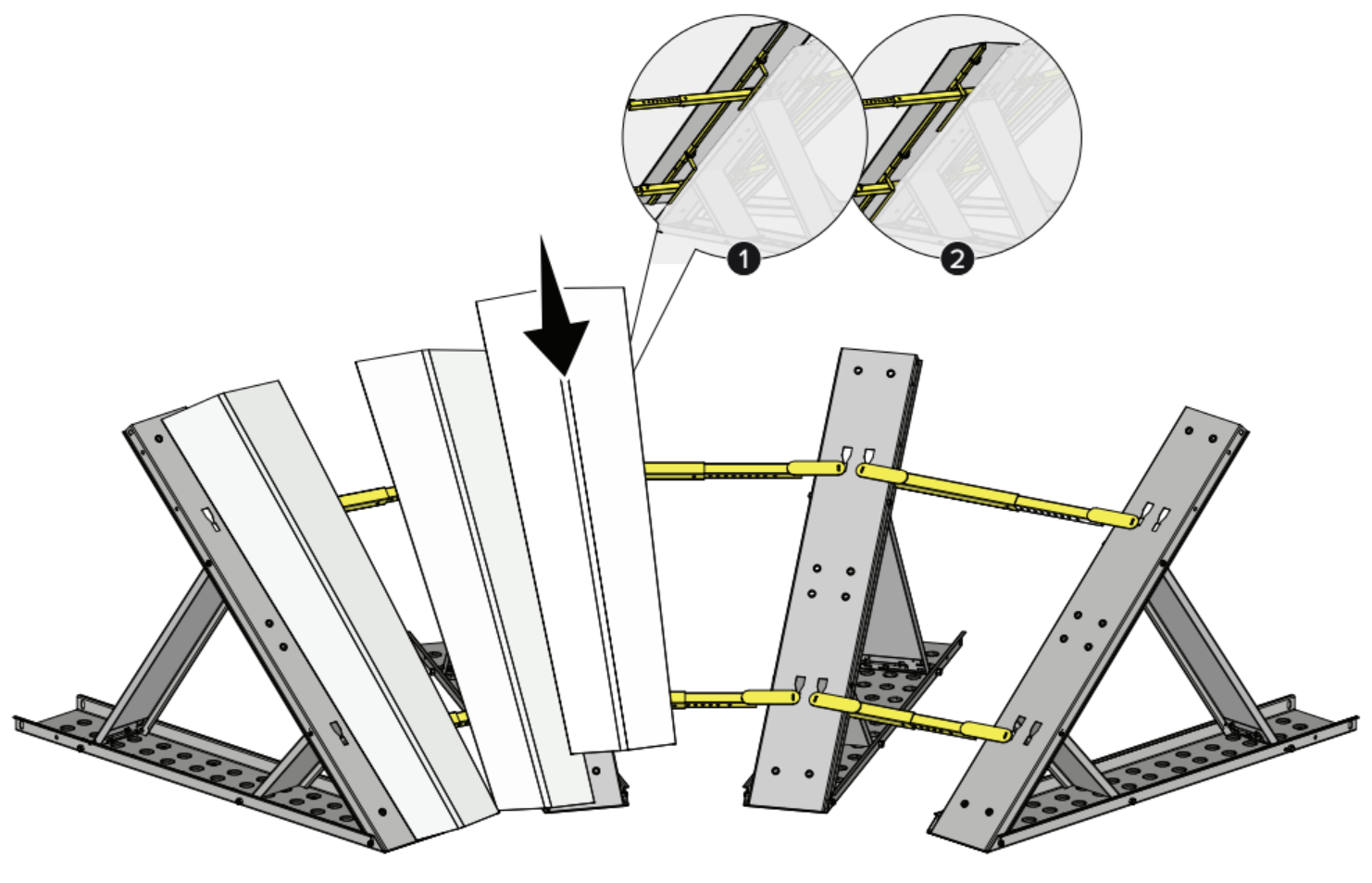 1
2