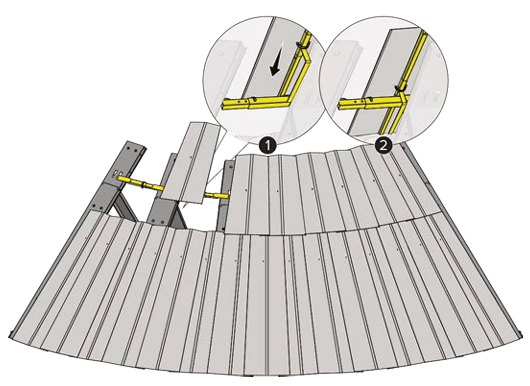 1
2