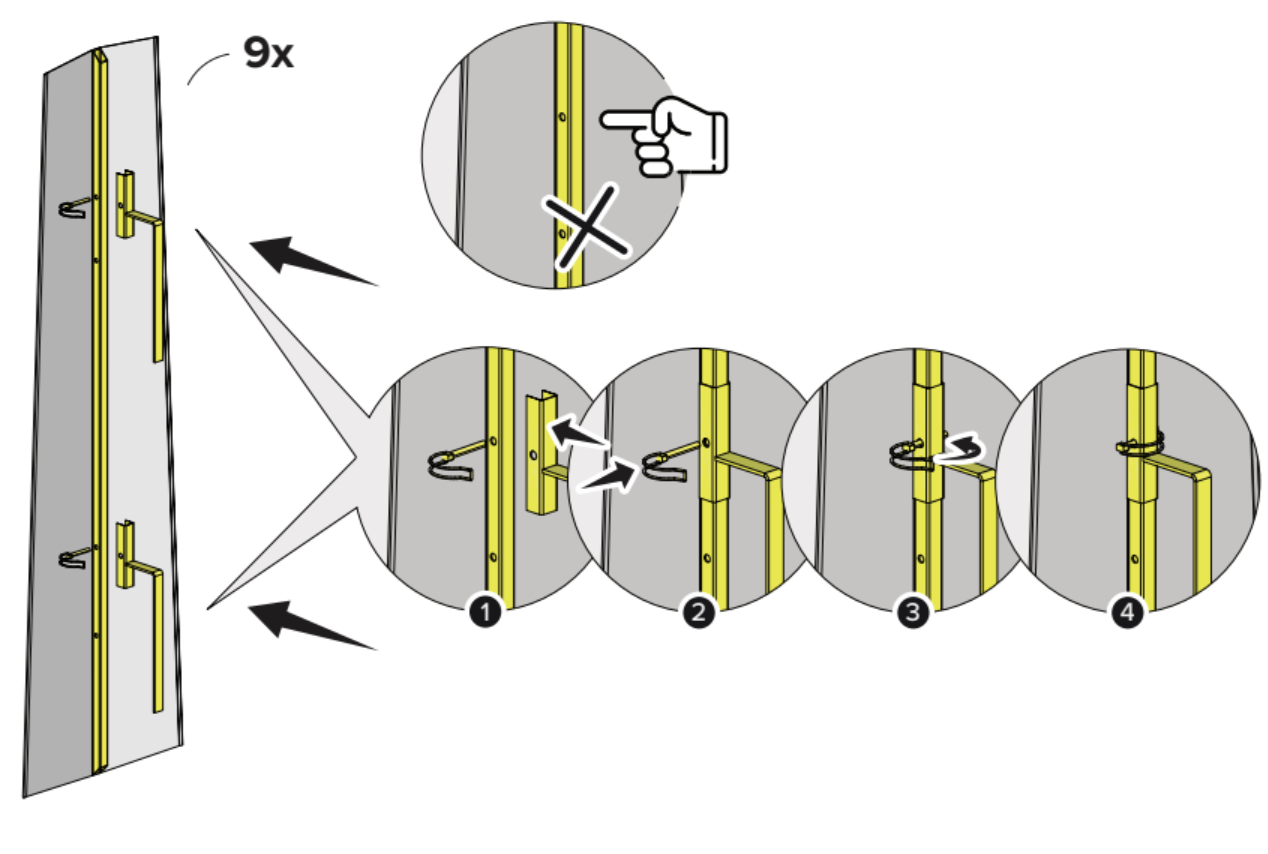 9x

1

2

3

4