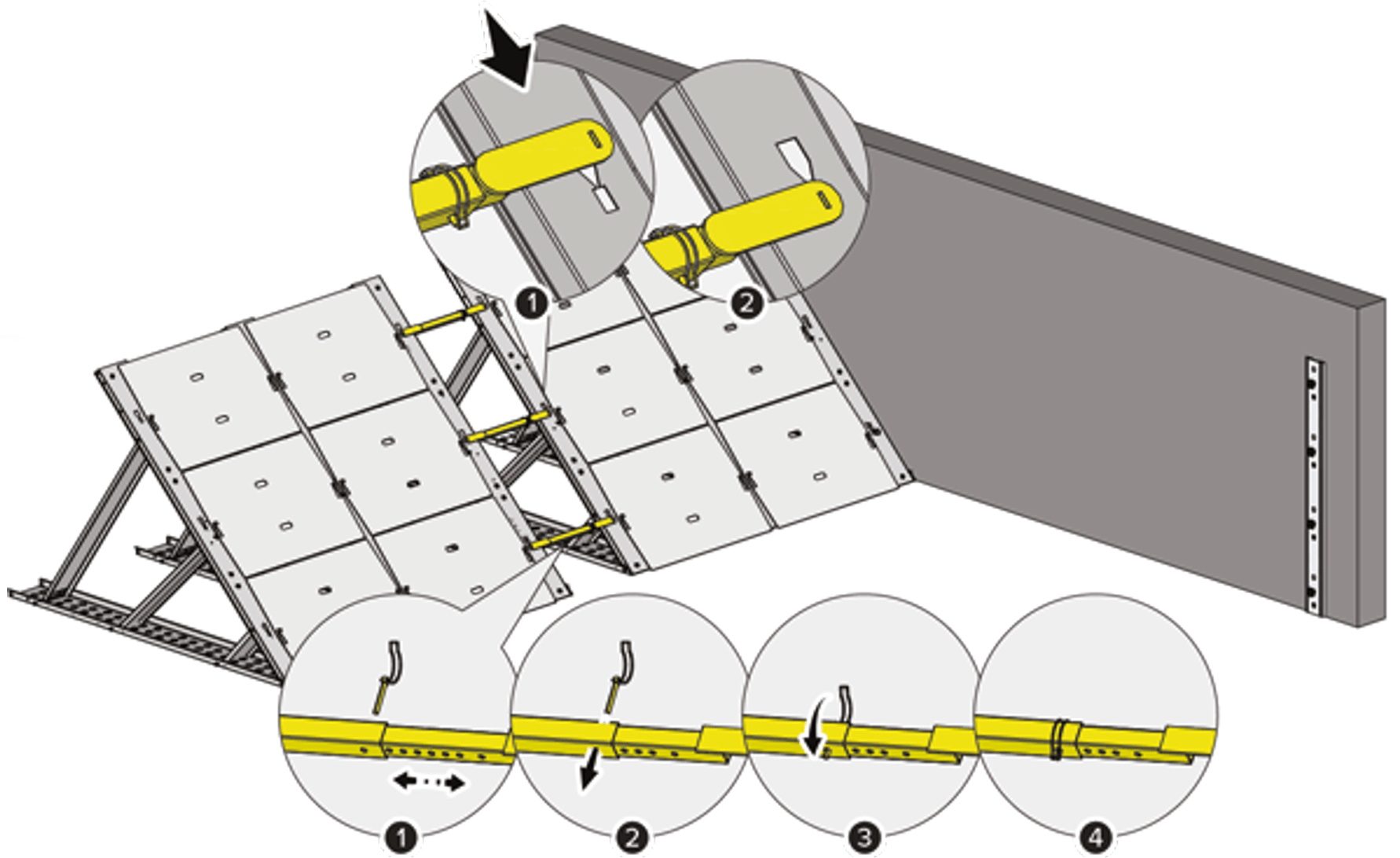 1
2
1
2
3
4