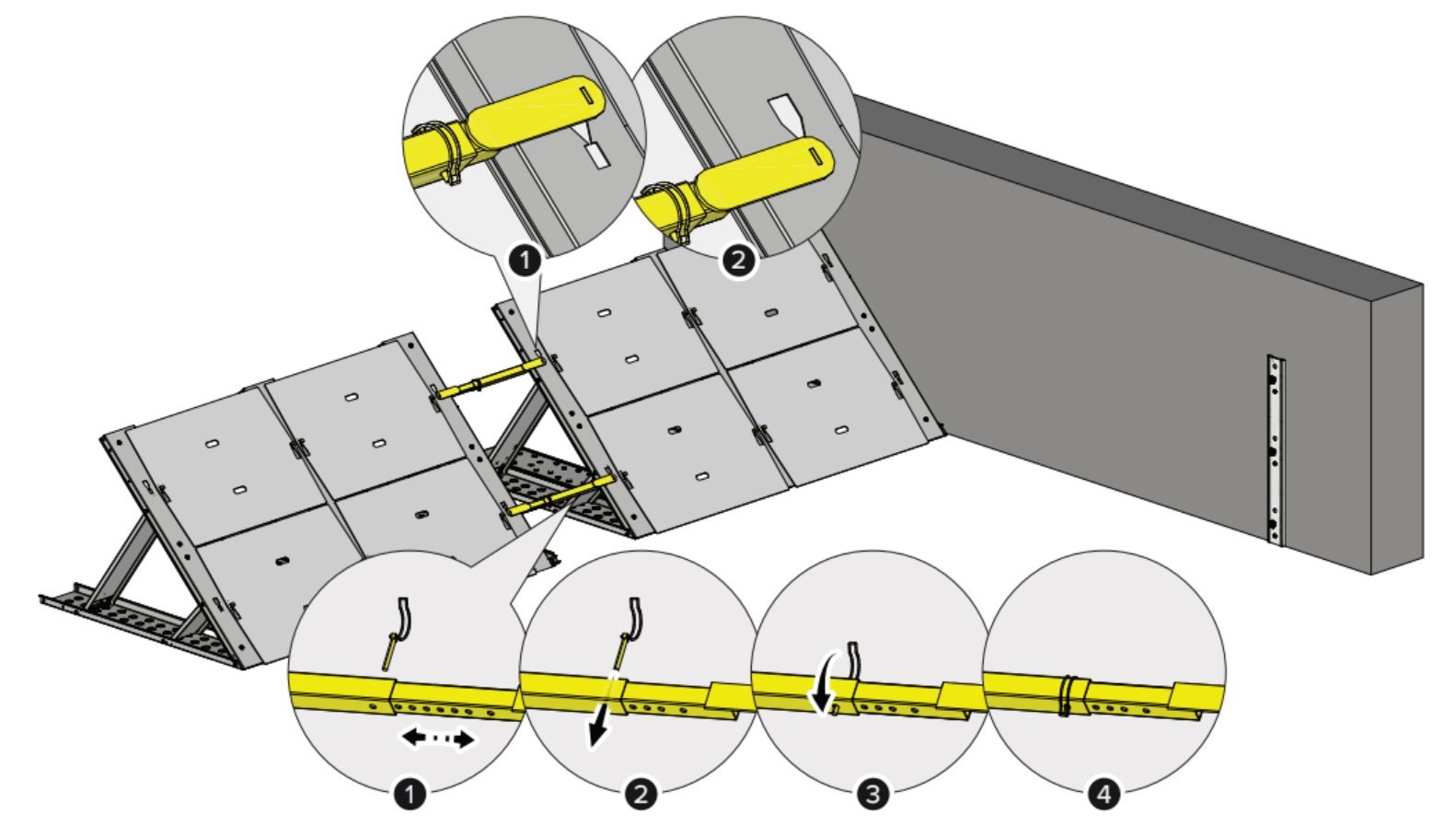 1
2
1
2
3
4