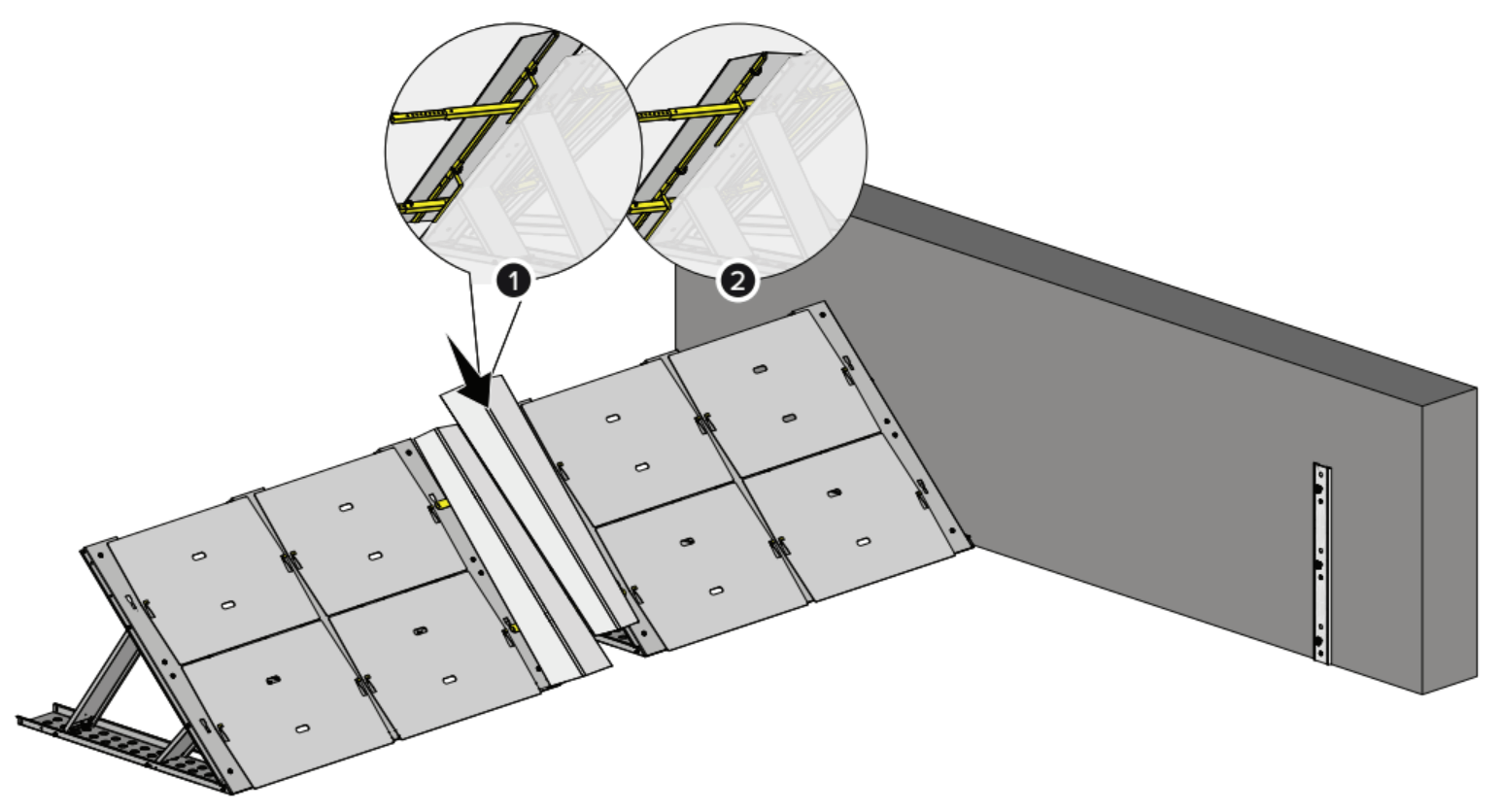 1
2