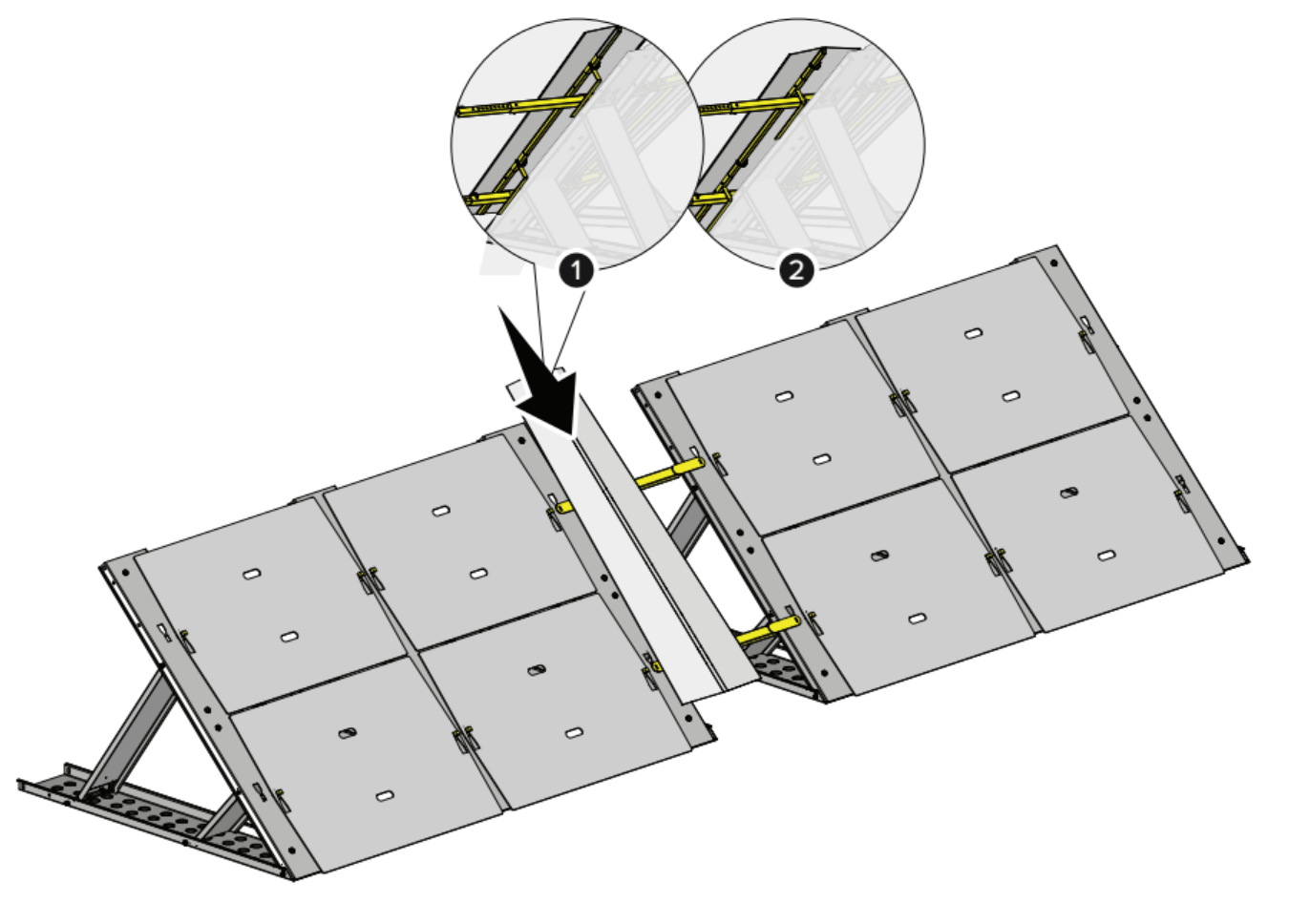 1
2