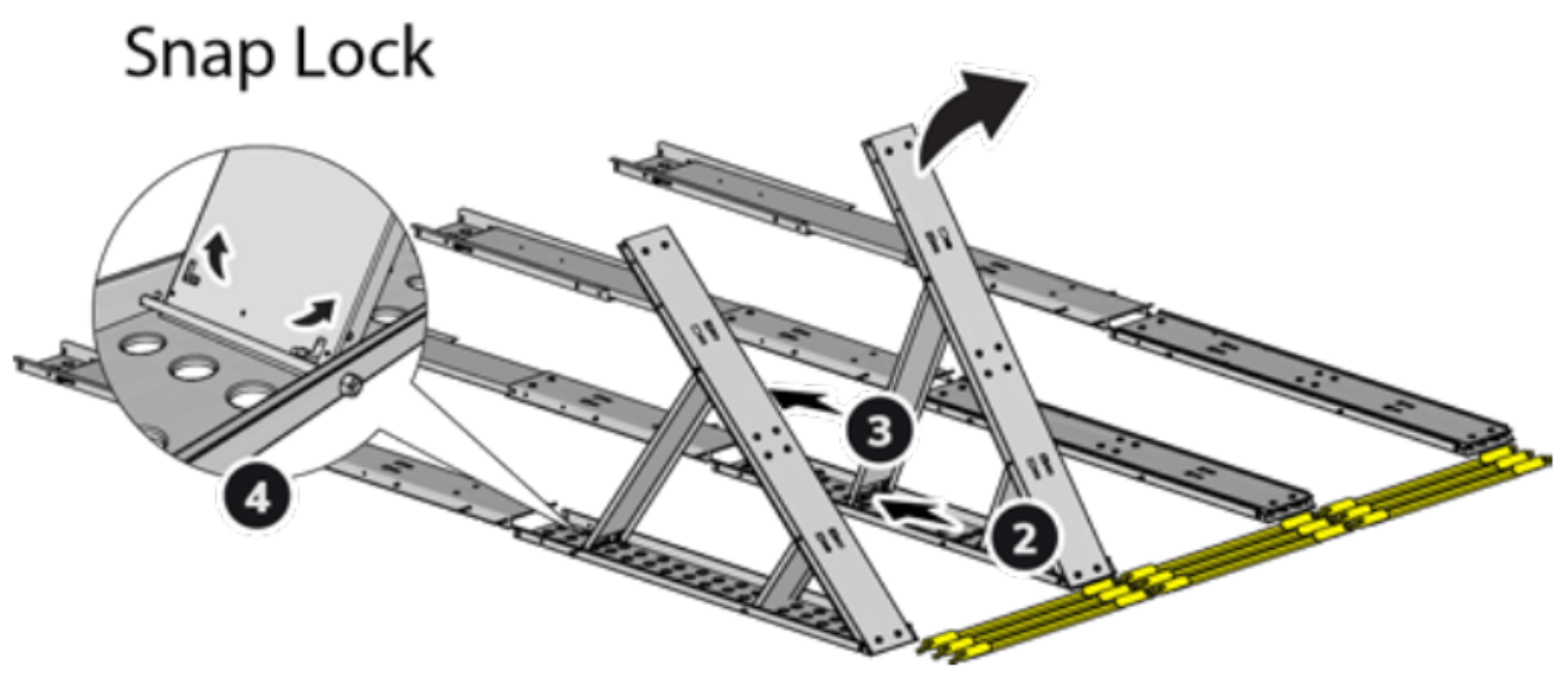 Snap Lock

4

3

2