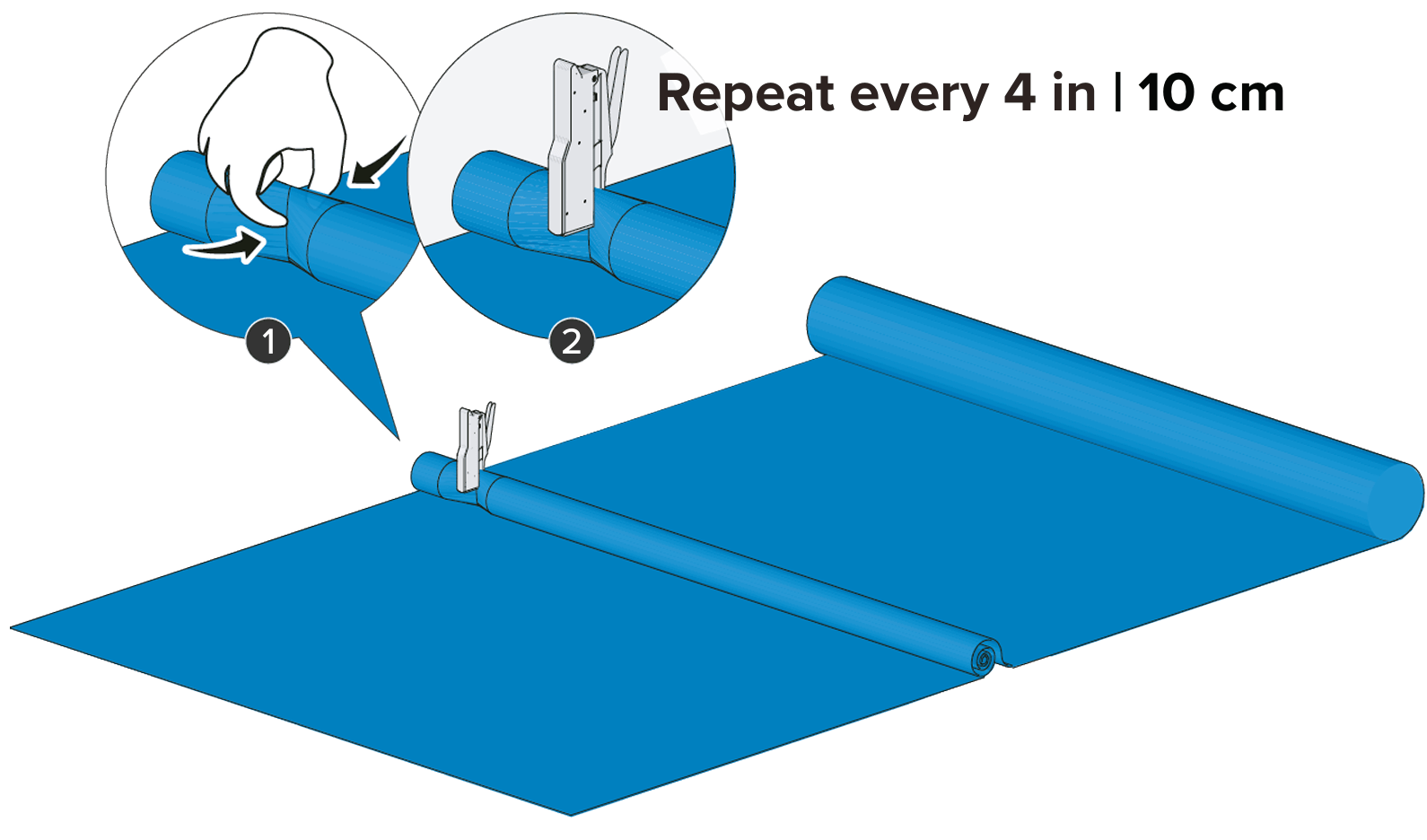 Repeat every 4 in | 10 cm

1

2