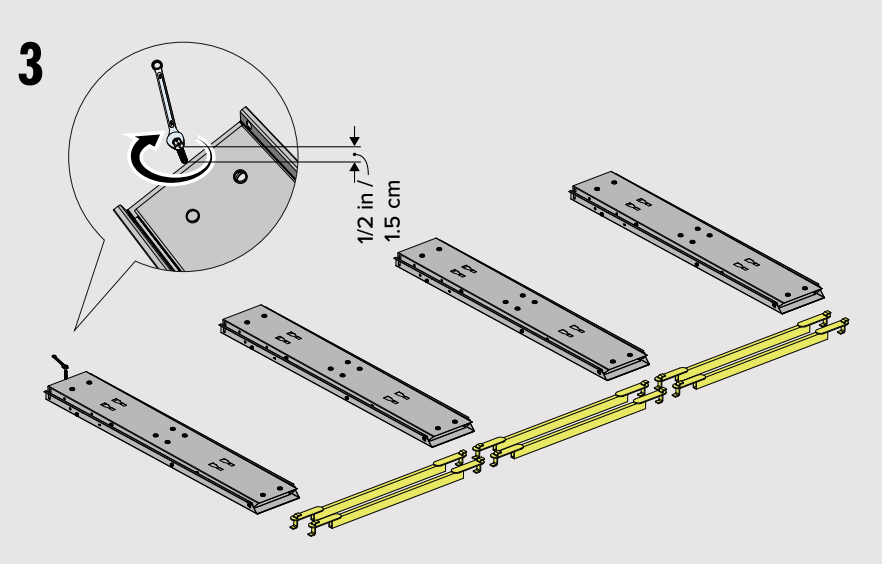 3

1/2 in / 1.5 cm