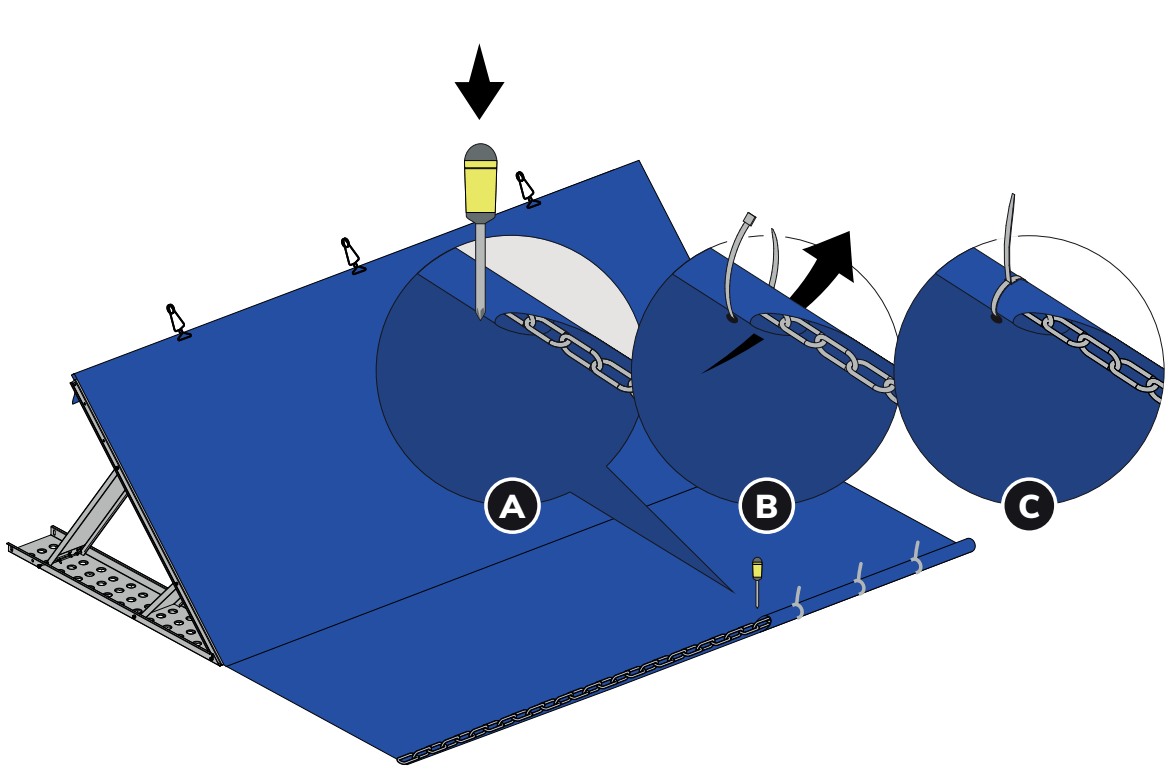 A

B

C