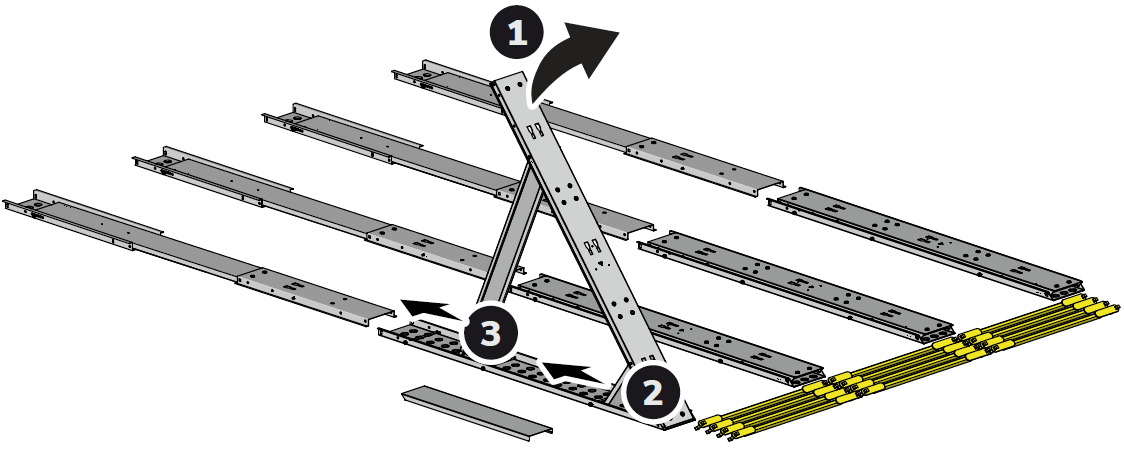 1

3

2