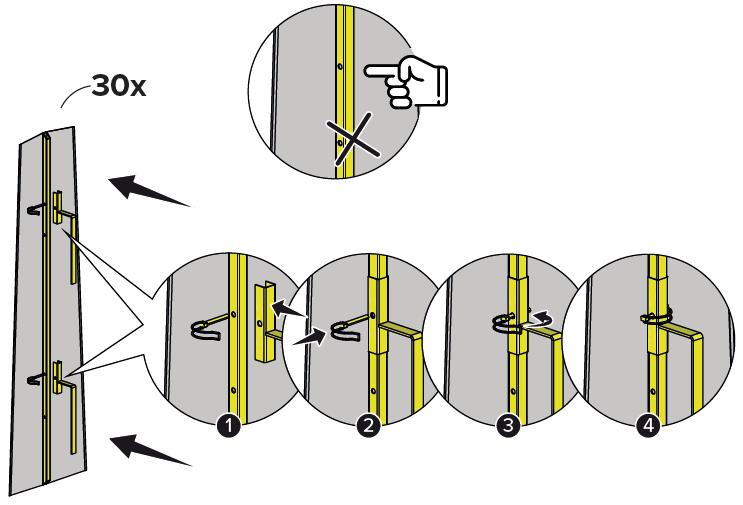 30x

1

2

3

4