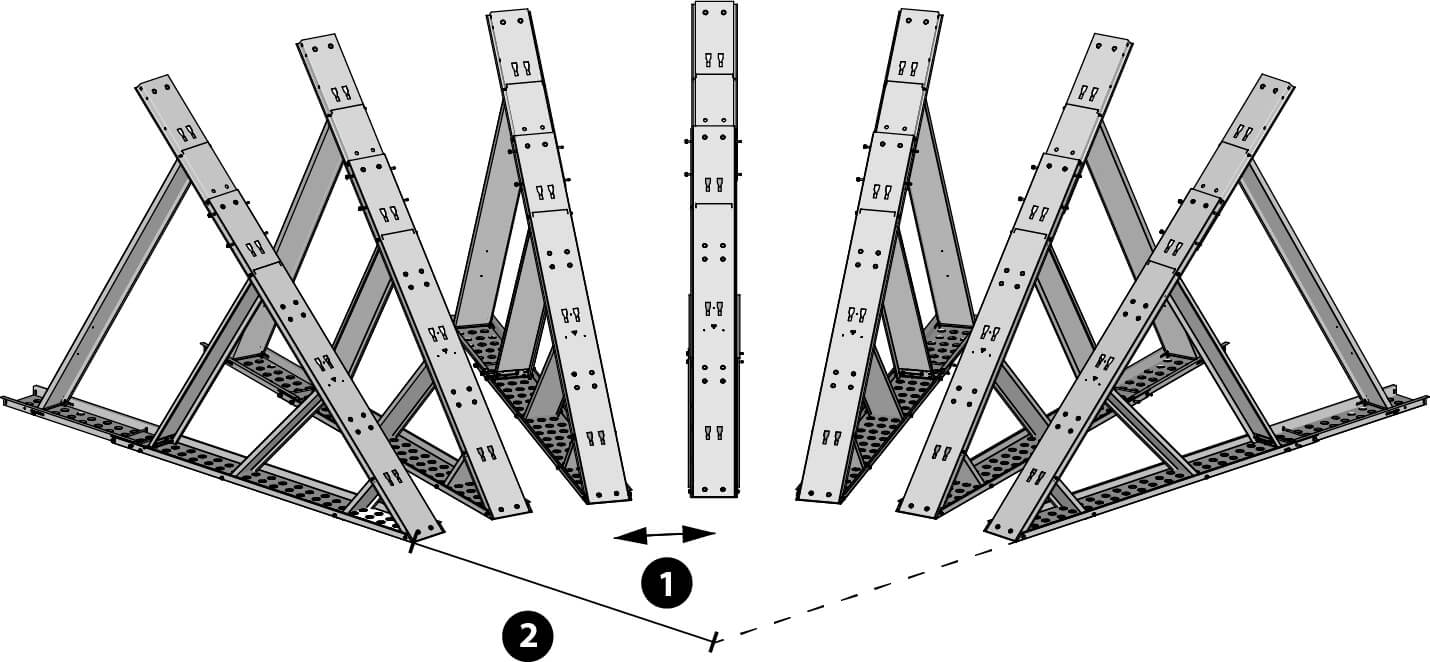 1
2